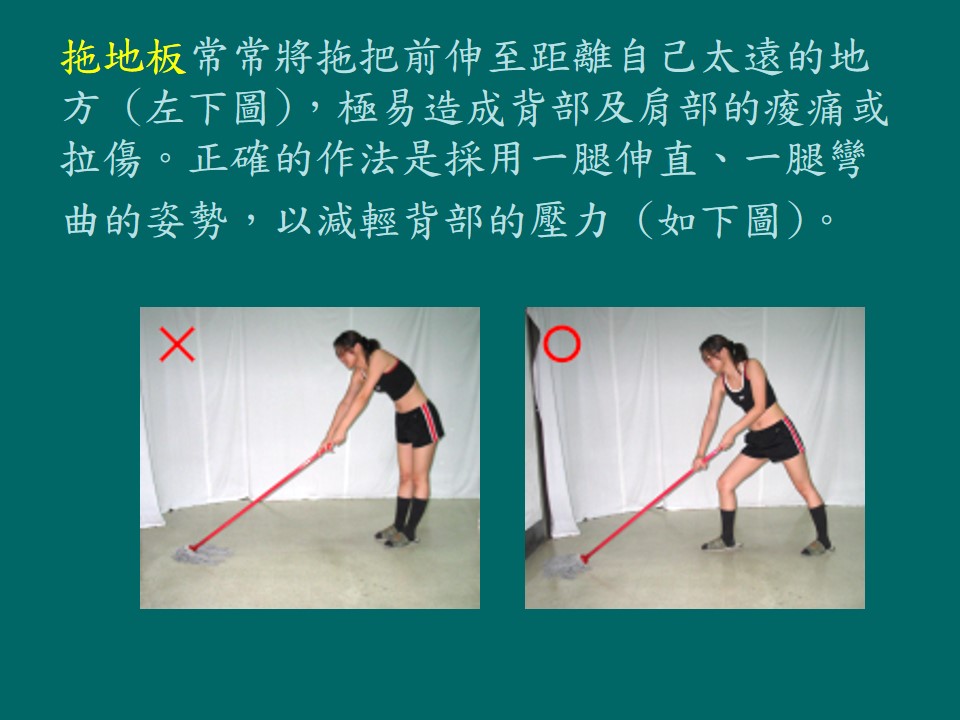 拖地板常常將拖把前伸至距離自己太遠的地方（左下圖），極易造成背部及肩部的痠痛或拉傷。正確的作法是採用一腿伸直、一腿彎曲的姿勢，以減輕背部的壓力（如下圖）。

×

○